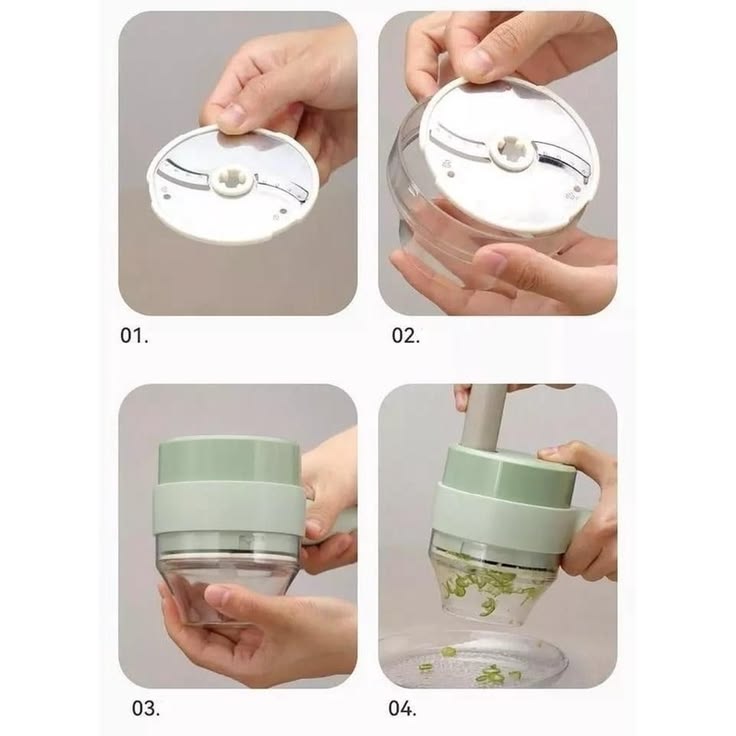 01.

02.

03.

04.