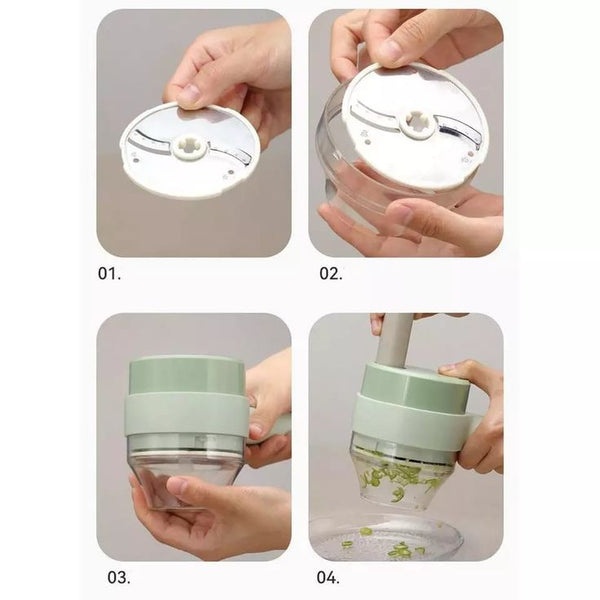 01.

02.

03.

04.